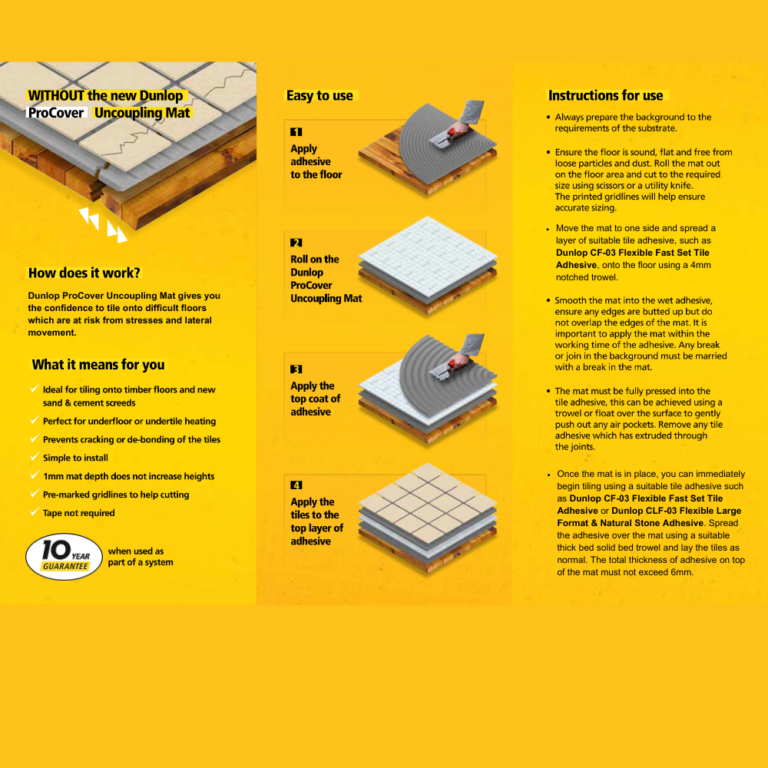 WITHOUT the new Dunlop ProCover Uncoupling Mat

How does it work?

Dunlop ProCover Uncoupling Mat gives you the confidence to tile onto difficult floors which are at risk from stresses and lateral movement.

What it means for you

✓ Ideal for tiling onto timber floors and new sand & cement screeds
✓ Perfect for underfloor or undertile heating
✓ Prevents cracking or de-bonding of the tiles
✓ Simple to install
✓ 1mm mat depth does not increase heights
✓ Pre-marked gridlines to help cutting
✓ Tape not required

10 YEAR GUARANTEE when used as part of a system

Easy to use

1 Apply adhesive to the floor

2 Roll on the Dunlop ProCover Uncoupling Mat

3 Apply the top coat of adhesive

4 Apply the tiles to the top layer of adhesive

Instructions for use

• Always prepare the background to the requirements of the substrate.

• Ensure the floor is sound, flat and free from loose particles and dust. Roll the mat out on the floor area and cut to the required size using scissors or a utility knife. The printed gridlines will help ensure accurate sizing.

• Move the mat to one side and spread a layer of suitable tile adhesive, such as Dunlop CF-03 Flexible Fast Set Tile Adhesive, onto the floor using a 4mm notched trowel.

• Smooth the mat into the wet adhesive, ensure any edges are butted up but do not overlap the edges of the mat. It is important to apply the mat within the working time of the adhesive. Any break or join in the background must be married with a break in the mat.

• The mat must be fully pressed into the tile adhesive, this can be achieved using a trowel or float over the surface to gently push out any air pockets. Remove any tile adhesive which has extruded through the joints.

• Once the mat is in place, you can immediately begin tiling using a suitable tile adhesive such as Dunlop CF-03 Flexible Fast Set Tile Adhesive or Dunlop CLF-03 Flexible Large Format & Natural Stone Adhesive. Spread the adhesive over the mat using a suitable thick bed solid bed trowel and lay the tiles as normal. The total thickness of adhesive on top of the mat must not exceed 6mm.